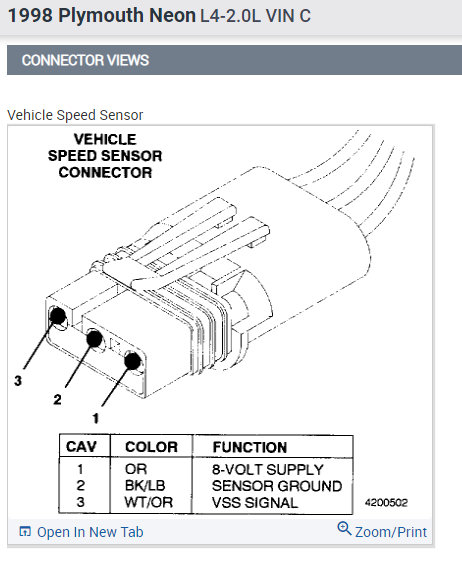 1998 Plymouth Neon L4-2.0L VIN C

CONNECTOR VIEWS

Vehicle Speed Sensor

VEHICLE SPEED SENSOR CONNECTOR

3

2

1

| CAV | COLOR | FUNCTION |
|---|---|---|
| 1 | OR | 8-VOLT SUPPLY |
| 2 | BK/LB | SENSOR GROUND |
| 3 | WT/OR | VSS SIGNAL |

4200502

Open In New Tab

Zoom/Print