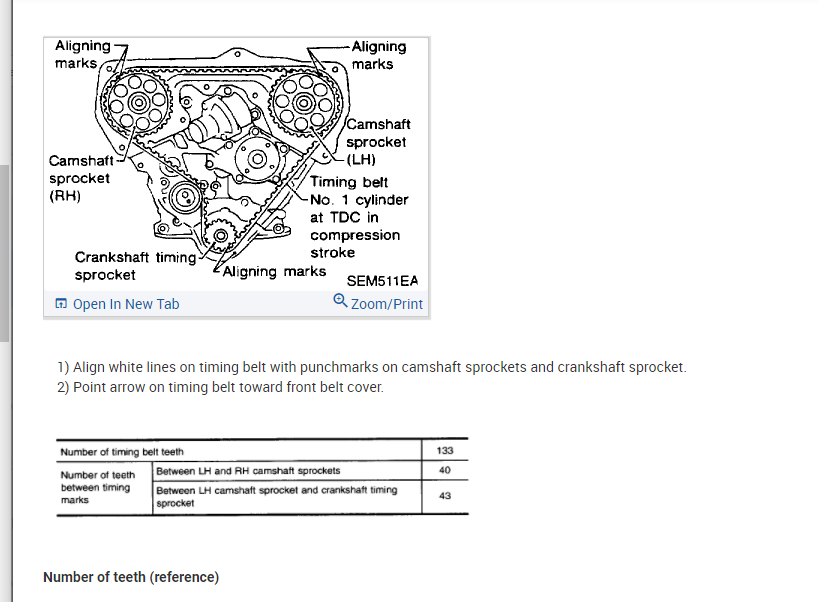 Aligning marks

Aligning marks

Camshaft sprocket (LH)

Camshaft sprocket (RH)

Timing belt

No. 1 cylinder at TDC in compression stroke

Crankshaft timing sprocket

Aligning marks

SEM511EA

Open In New Tab

Zoom/Print

1) Align white lines on timing belt with punchmarks on camshaft sprockets and crankshaft sprocket.
2) Point arrow on timing belt toward front belt cover.

| Number of timing belt teeth | | 133 |
|---|---|---|
| Number of teeth between timing marks | Between LH and RH camshaft sprockets | 40 |
| | Between LH camshaft sprocket and crankshaft timing sprocket | 43 |

Number of teeth (reference)