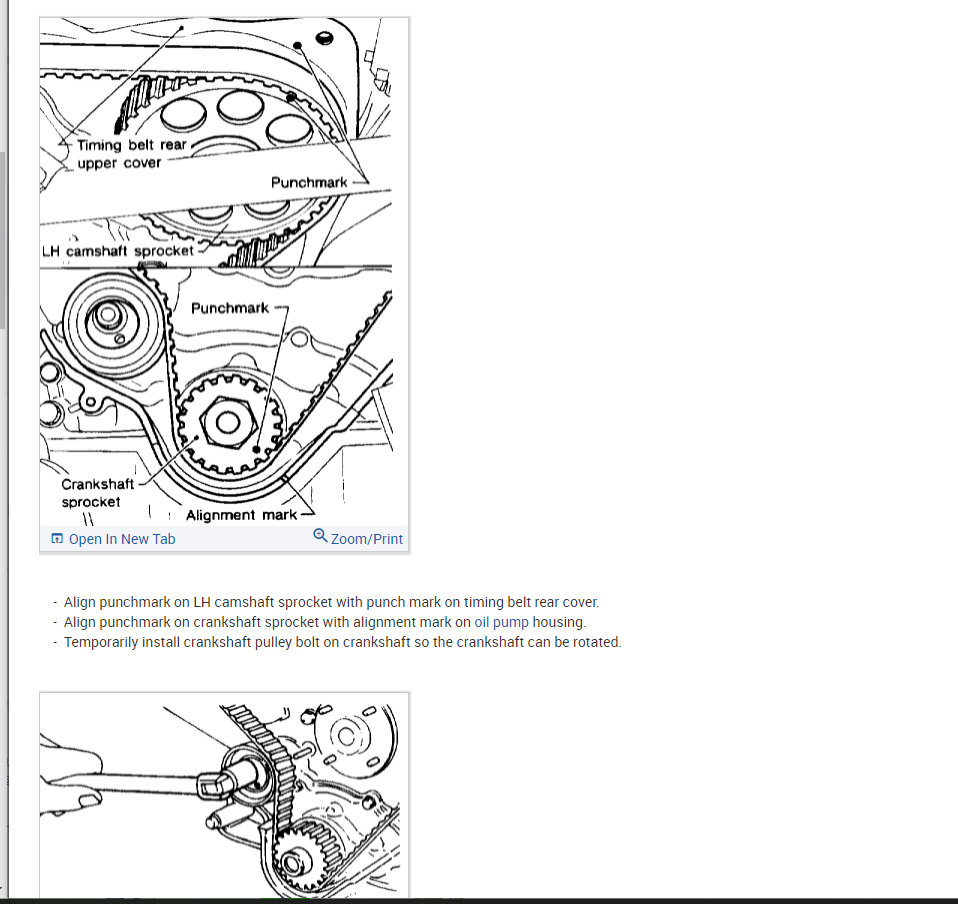 Timing belt rear upper cover
Punchmark
LH camshaft sprocket
Punchmark
Crankshaft sprocket
Alignment mark
Open In New Tab
Zoom/Print

- Align punchmark on LH camshaft sprocket with punch mark on timing belt rear cover.
- Align punchmark on crankshaft sprocket with alignment mark on oil pump housing.
- Temporarily install crankshaft pulley bolt on crankshaft so the crankshaft can be rotated.