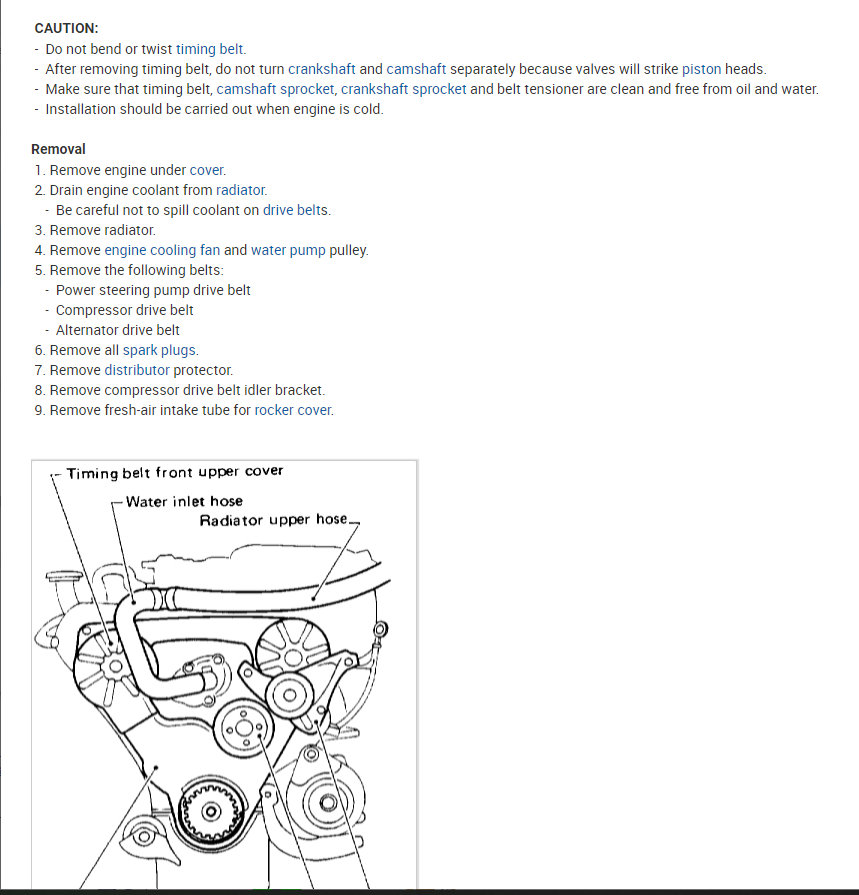 CAUTION:
- Do not bend or twist timing belt.
- After removing timing belt, do not turn crankshaft and camshaft separately because valves will strike piston heads.
- Make sure that timing belt, camshaft sprocket, crankshaft sprocket and belt tensioner are clean and free from oil and water.
- Installation should be carried out when engine is cold.

Removal
1. Remove engine under cover.
2. Drain engine coolant from radiator.
- Be careful not to spill coolant on drive belts.
3. Remove radiator.
4. Remove engine cooling fan and water pump pulley.
5. Remove the following belts:
- Power steering pump drive belt
- Compressor drive belt
- Alternator drive belt
6. Remove all spark plugs.
7. Remove distributor protector.
8. Remove compressor drive belt idler bracket.
9. Remove fresh-air intake tube for rocker cover.

Timing belt front upper cover
Water inlet hose
Radiator upper hose