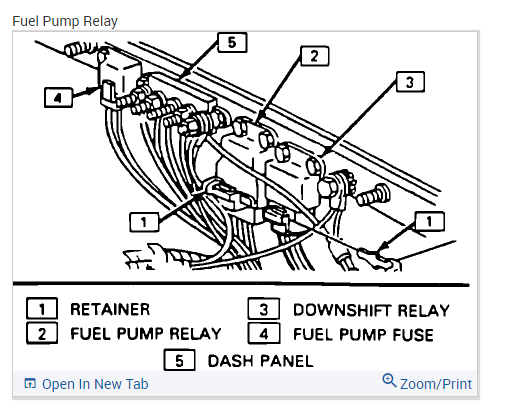 Fuel Pump Relay

5
2
3
4
1
1

1 RETAINER
2 FUEL PUMP RELAY
3 DOWNSHIFT RELAY
4 FUEL PUMP FUSE
5 DASH PANEL

Open In New Tab
Zoom/Print