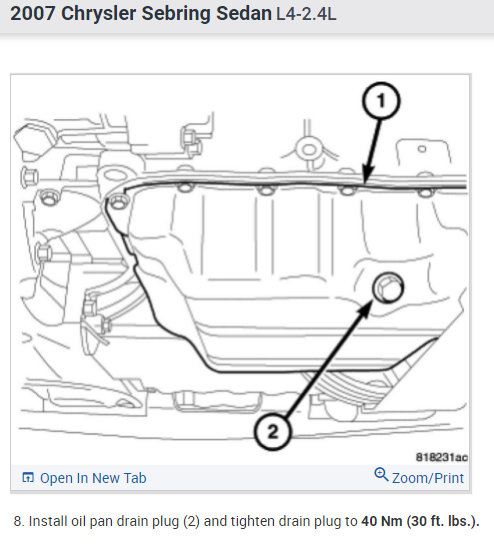 2007 Chrysler Sebring Sedan L4-2.4L

1

2

818231ac

Open In New Tab

Zoom/Print

8. Install oil pan drain plug (2) and tighten drain plug to 40 Nm (30 ft. lbs.).