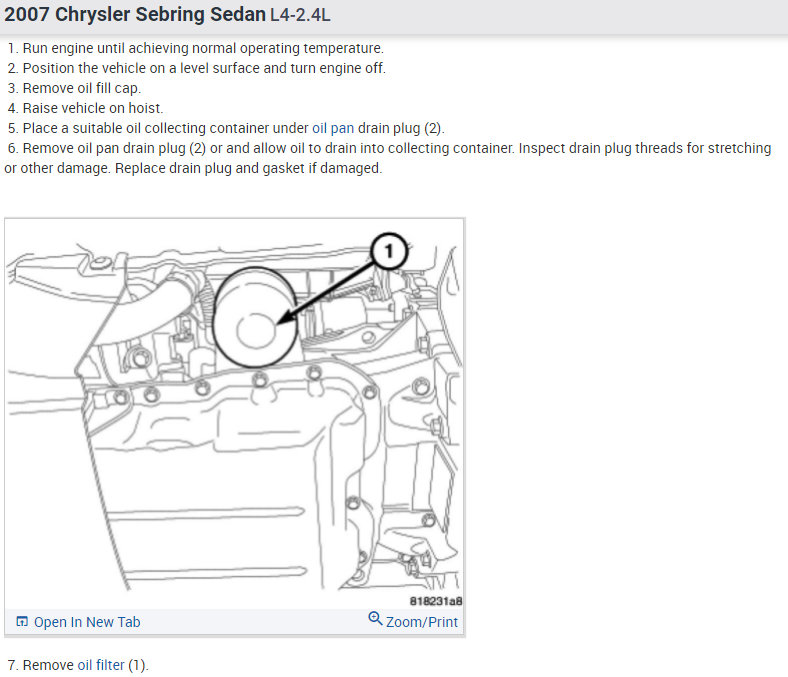 2007 Chrysler Sebring Sedan L4-2.4L

1. Run engine until achieving normal operating temperature.
2. Position the vehicle on a level surface and turn engine off.
3. Remove oil fill cap.
4. Raise vehicle on hoist.
5. Place a suitable oil collecting container under oil pan drain plug (2).
6. Remove oil pan drain plug (2) or and allow oil to drain into collecting container. Inspect drain plug threads for stretching or other damage. Replace drain plug and gasket if damaged.

1

818231a8

Open In New Tab

Zoom/Print

7. Remove oil filter (1).