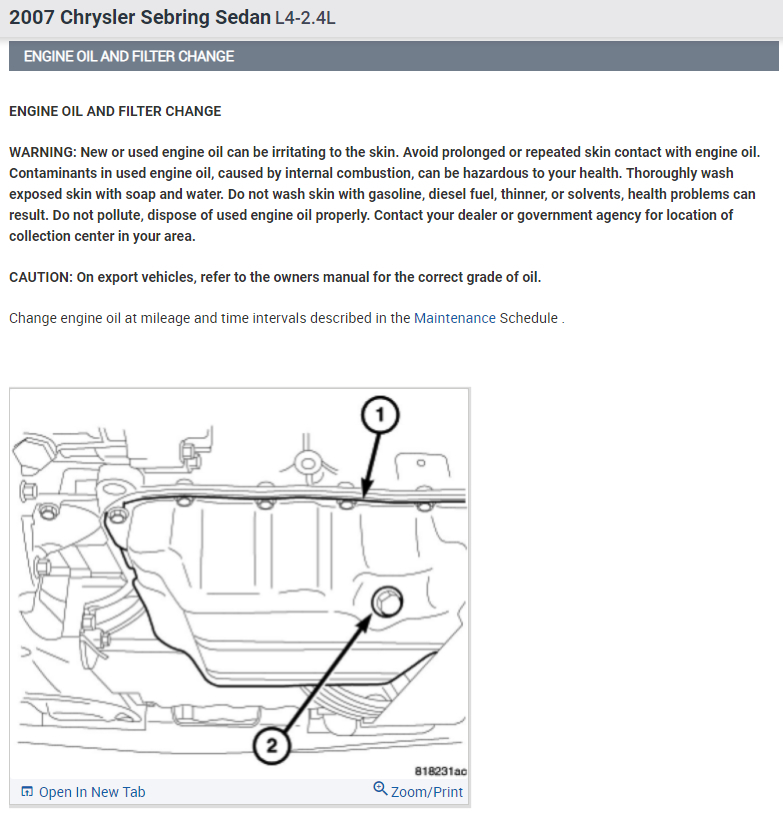 2007 Chrysler Sebring Sedan L4-2.4L

ENGINE OIL AND FILTER CHANGE

ENGINE OIL AND FILTER CHANGE

WARNING: New or used engine oil can be irritating to the skin. Avoid prolonged or repeated skin contact with engine oil. Contaminants in used engine oil, caused by internal combustion, can be hazardous to your health. Thoroughly wash exposed skin with soap and water. Do not wash skin with gasoline, diesel fuel, thinner, or solvents, health problems can result. Do not pollute, dispose of used engine oil properly. Contact your dealer or government agency for location of collection center in your area.

CAUTION: On export vehicles, refer to the owners manual for the correct grade of oil.

Change engine oil at mileage and time intervals described in the Maintenance Schedule .

1

2

818231ac

Open In New Tab

Zoom/Print