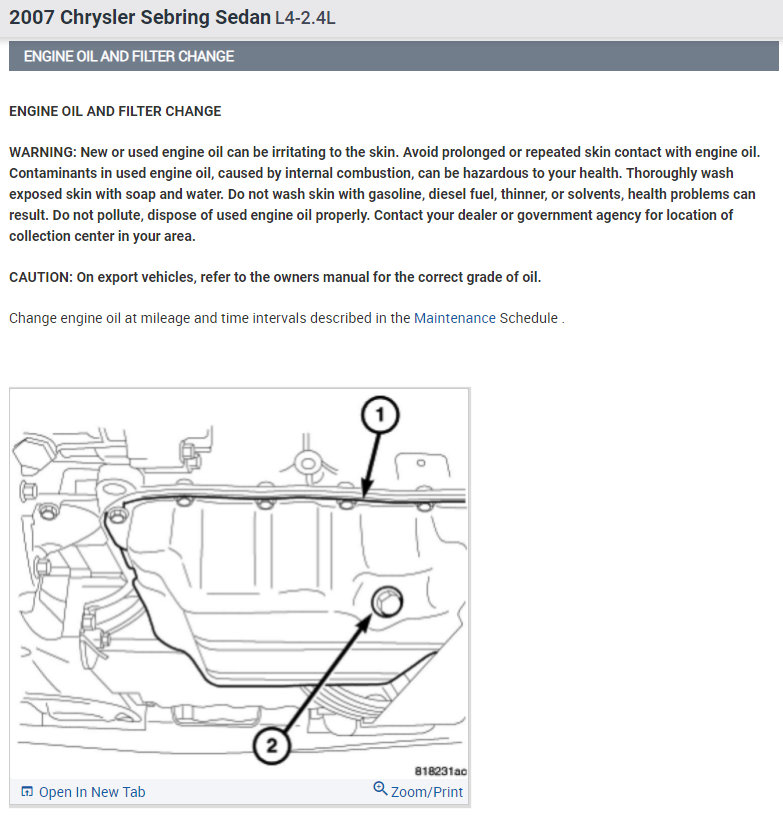 2007 Chrysler Sebring Sedan L4-2.4L

ENGINE OIL AND FILTER CHANGE

ENGINE OIL AND FILTER CHANGE

WARNING: New or used engine oil can be irritating to the skin. Avoid prolonged or repeated skin contact with engine oil. Contaminants in used engine oil, caused by internal combustion, can be hazardous to your health. Thoroughly wash exposed skin with soap and water. Do not wash skin with gasoline, diesel fuel, thinner, or solvents, health problems can result. Do not pollute, dispose of used engine oil properly. Contact your dealer or government agency for location of collection center in your area.

CAUTION: On export vehicles, refer to the owners manual for the correct grade of oil.

Change engine oil at mileage and time intervals described in the Maintenance Schedule .

1

2

818231ac

Open In New Tab

Zoom/Print