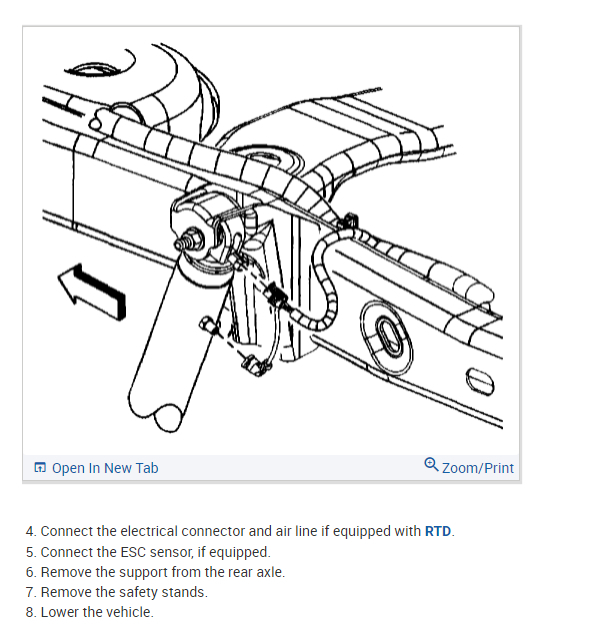 Open In New Tab

Zoom/Print

4. Connect the electrical connector and air line if equipped with RTD.
5. Connect the ESC sensor, if equipped.
6. Remove the support from the rear axle.
7. Remove the safety stands.
8. Lower the vehicle.