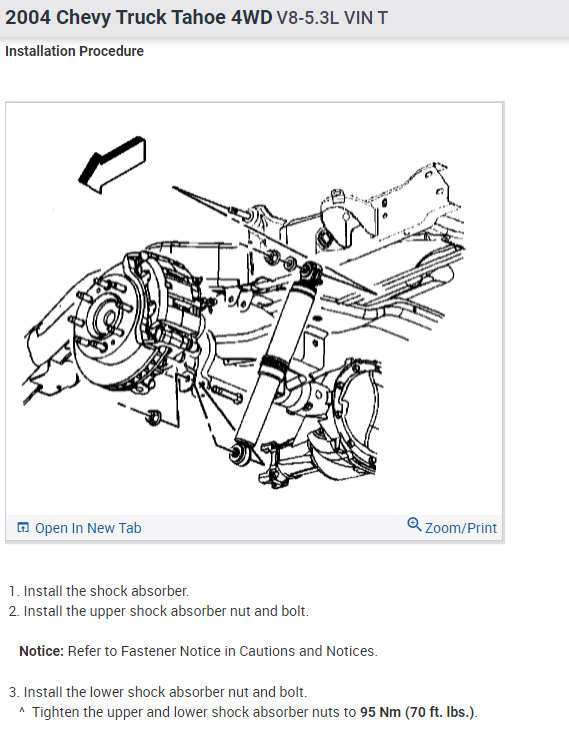 2004 Chevy Truck Tahoe 4WD V8-5.3L VIN T

Installation Procedure

Open In New Tab

Zoom/Print

1. Install the shock absorber.
2. Install the upper shock absorber nut and bolt.

Notice: Refer to Fastener Notice in Cautions and Notices.

3. Install the lower shock absorber nut and bolt.
^ Tighten the upper and lower shock absorber nuts to 95 Nm (70 ft. lbs.).