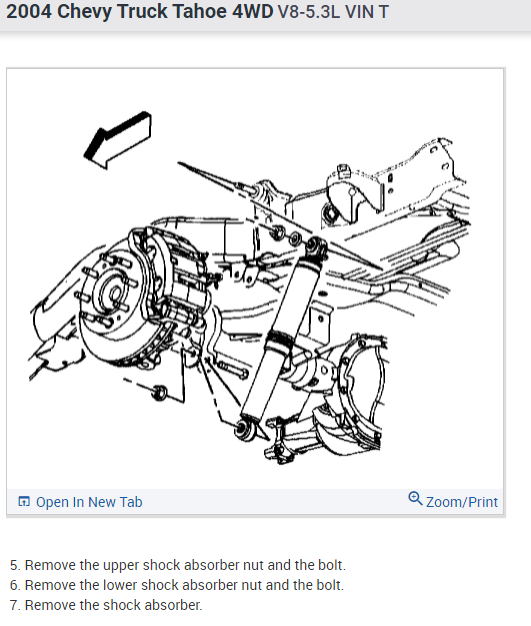 2004 Chevy Truck Tahoe 4WD V8-5.3L VIN T

Open In New Tab

Zoom/Print

5. Remove the upper shock absorber nut and the bolt.
6. Remove the lower shock absorber nut and the bolt.
7. Remove the shock absorber.