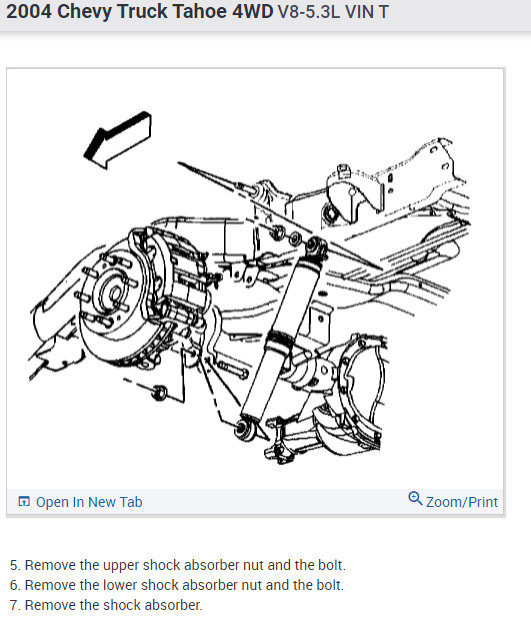 2004 Chevy Truck Tahoe 4WD V8-5.3L VIN T

Open In New Tab

Zoom/Print

5. Remove the upper shock absorber nut and the bolt.
6. Remove the lower shock absorber nut and the bolt.
7. Remove the shock absorber.