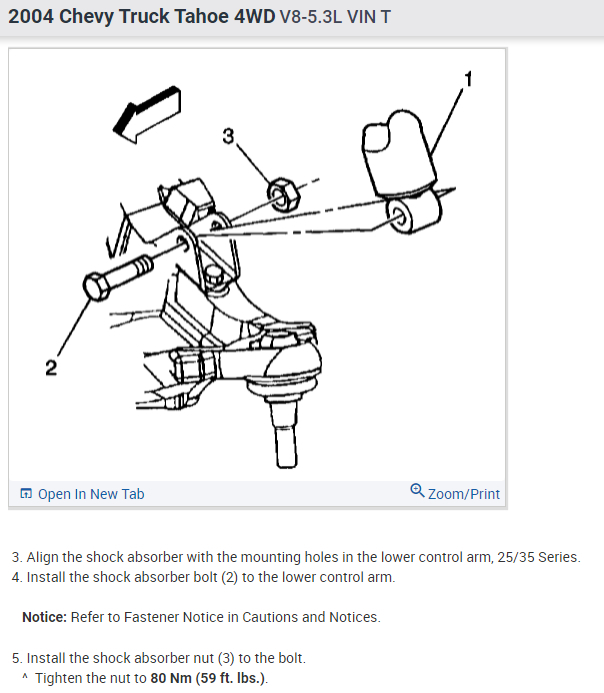 2004 Chevy Truck Tahoe 4WD V8-5.3L VIN T

1

3

2

Open In New Tab

Zoom/Print

3. Align the shock absorber with the mounting holes in the lower control arm, 25/35 Series.
4. Install the shock absorber bolt (2) to the lower control arm.

Notice: Refer to Fastener Notice in Cautions and Notices.

5. Install the shock absorber nut (3) to the bolt.
^ Tighten the nut to 80 Nm (59 ft. lbs.).