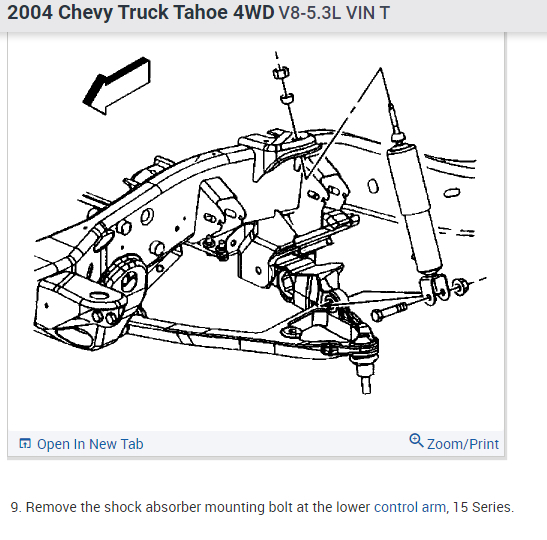 2004 Chevy Truck Tahoe 4WD V8-5.3L VIN T

Open In New Tab

Zoom/Print

9. Remove the shock absorber mounting bolt at the lower control arm, 15 Series.