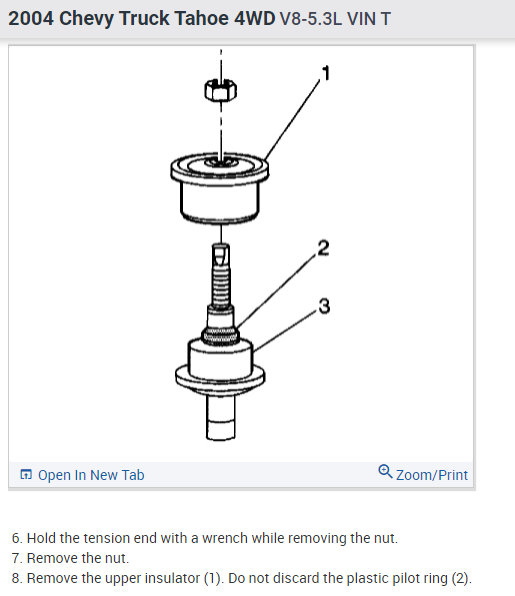 2004 Chevy Truck Tahoe 4WD V8-5.3L VIN T

1

2

3

Open In New Tab

Zoom/Print

6. Hold the tension end with a wrench while removing the nut.
7. Remove the nut.
8. Remove the upper insulator (1). Do not discard the plastic pilot ring (2).