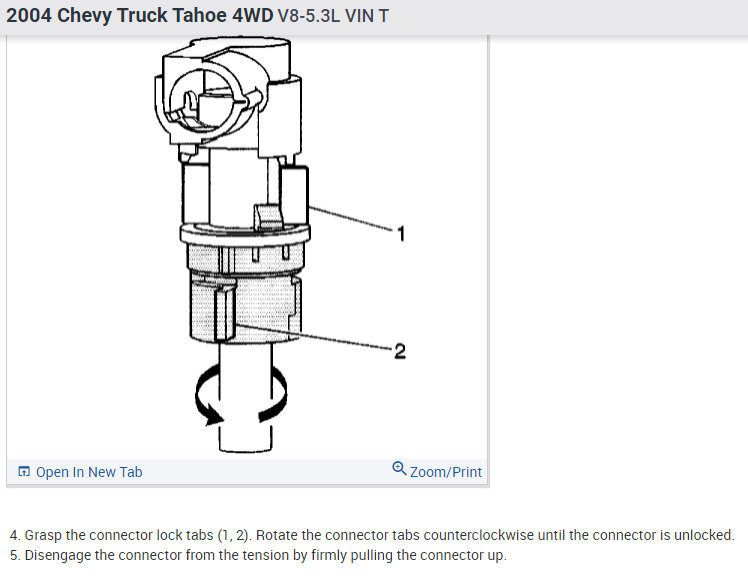 2004 Chevy Truck Tahoe 4WD V8-5.3L VIN T

1

2

Open In New Tab

Zoom/Print

4. Grasp the connector lock tabs (1, 2). Rotate the connector tabs counterclockwise until the connector is unlocked.
5. Disengage the connector from the tension by firmly pulling the connector up.