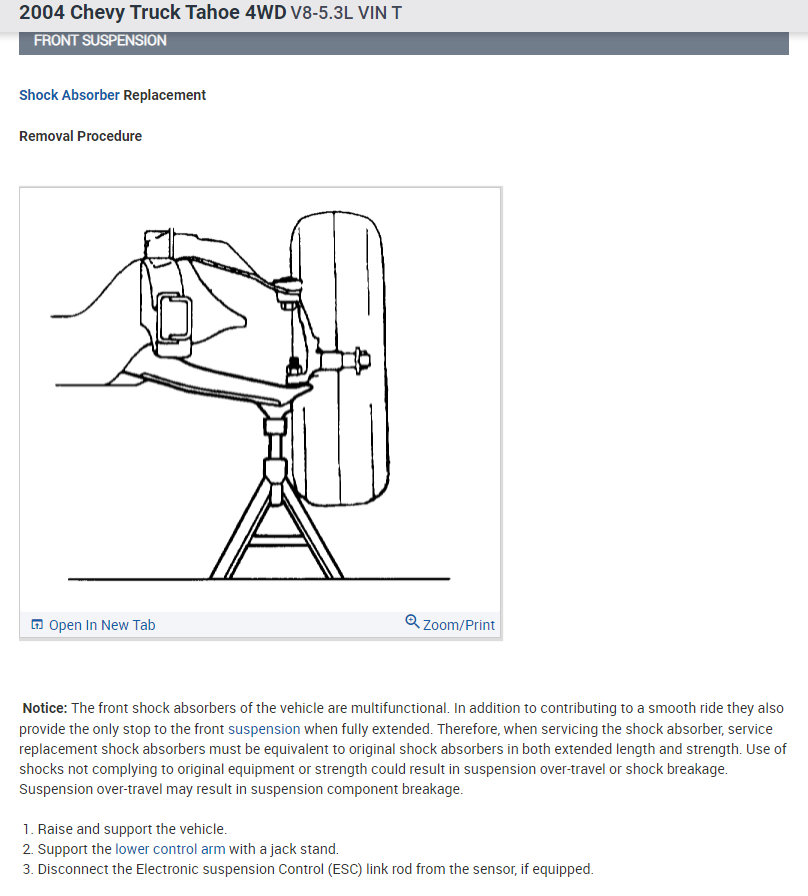 2004 Chevy Truck Tahoe 4WD V8-5.3L VIN T

FRONT SUSPENSION

Shock Absorber Replacement

Removal Procedure

Open In New Tab

Zoom/Print

Notice: The front shock absorbers of the vehicle are multifunctional. In addition to contributing to a smooth ride they also provide the only stop to the front suspension when fully extended. Therefore, when servicing the shock absorber, service replacement shock absorbers must be equivalent to original shock absorbers in both extended length and strength. Use of shocks not complying to original equipment or strength could result in suspension over-travel or shock breakage. Suspension over-travel may result in suspension component breakage.

1. Raise and support the vehicle.
2. Support the lower control arm with a jack stand.
3. Disconnect the Electronic suspension Control (ESC) link rod from the sensor, if equipped.