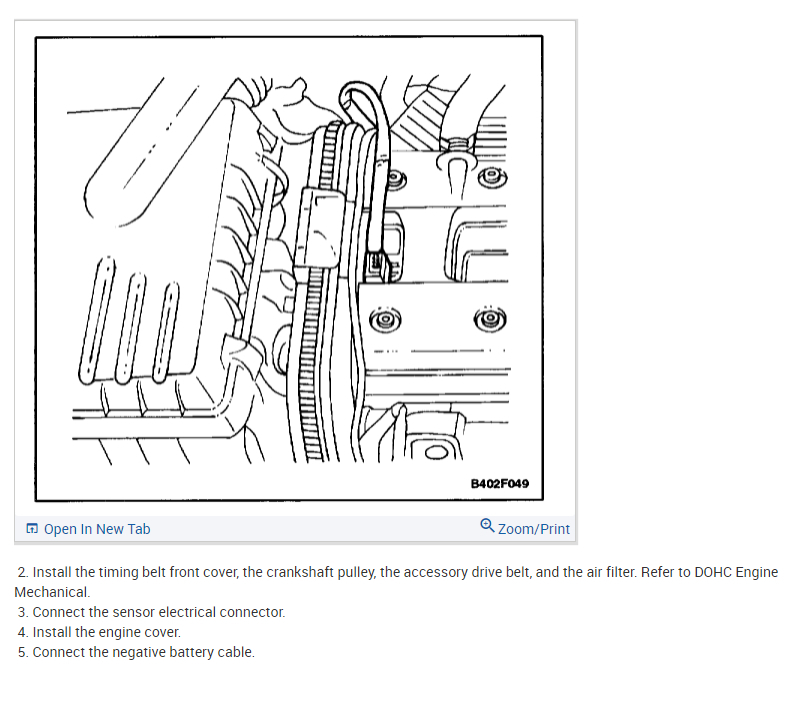 B402F049

Open In New Tab

Zoom/Print

2. Install the timing belt front cover, the crankshaft pulley, the accessory drive belt, and the air filter. Refer to DOHC Engine Mechanical.
3. Connect the sensor electrical connector.
4. Install the engine cover.
5. Connect the negative battery cable.