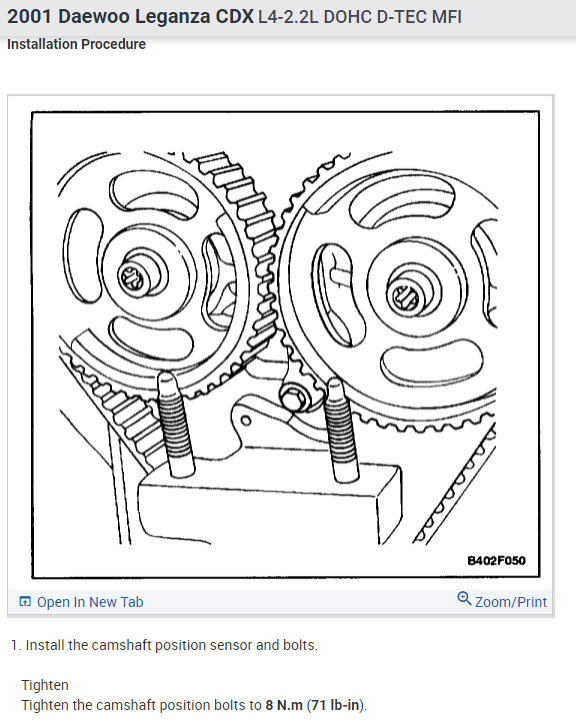 2001 Daewoo Leganza CDX L4-2.2L DOHC D-TEC MFI

Installation Procedure

B402F050

Open In New Tab

Zoom/Print

1. Install the camshaft position sensor and bolts.

Tighten
Tighten the camshaft position bolts to 8 N.m (71 lb-in).