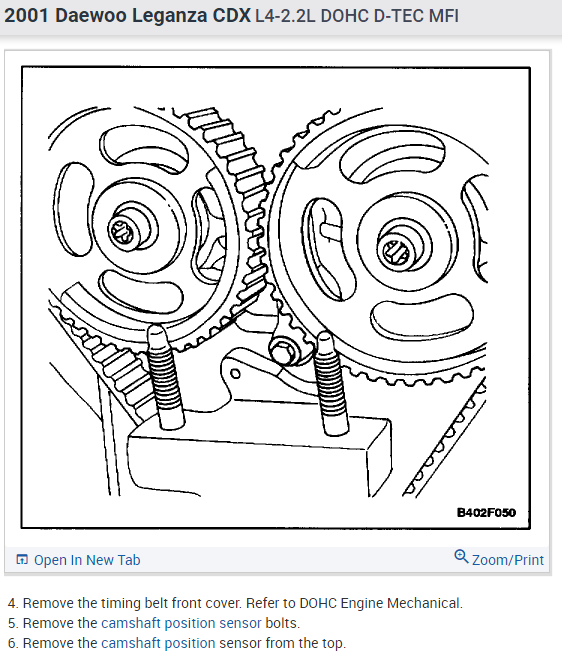 2001 Daewoo Leganza CDX L4-2.2L DOHC D-TEC MFI

B402F050

Open In New Tab

Zoom/Print

4. Remove the timing belt front cover. Refer to DOHC Engine Mechanical.
5. Remove the camshaft position sensor bolts.
6. Remove the camshaft position sensor from the top.