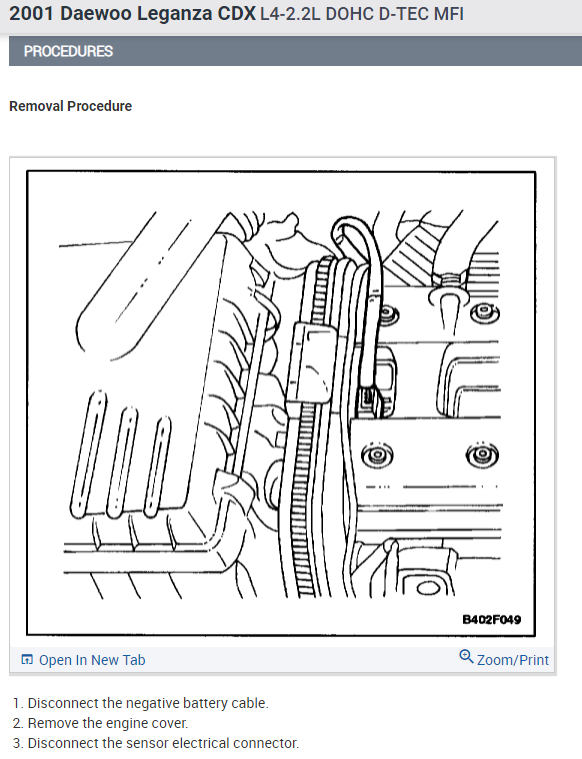 2001 Daewoo Leganza CDX L4-2.2L DOHC D-TEC MFI

PROCEDURES

Removal Procedure

B402F049

Open In New Tab

Zoom/Print

1. Disconnect the negative battery cable.
2. Remove the engine cover.
3. Disconnect the sensor electrical connector.