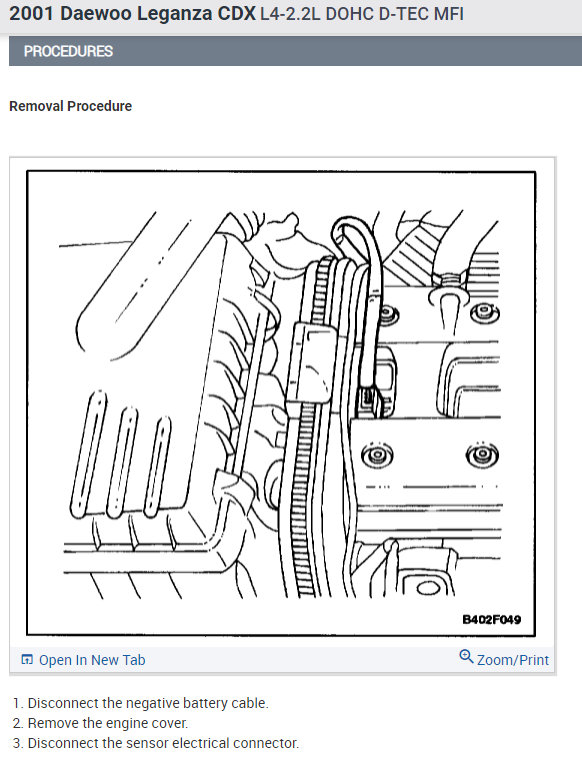 2001 Daewoo Leganza CDX L4-2.2L DOHC D-TEC MFI

PROCEDURES

Removal Procedure

B402F049

Open In New Tab

Zoom/Print

1. Disconnect the negative battery cable.
2. Remove the engine cover.
3. Disconnect the sensor electrical connector.