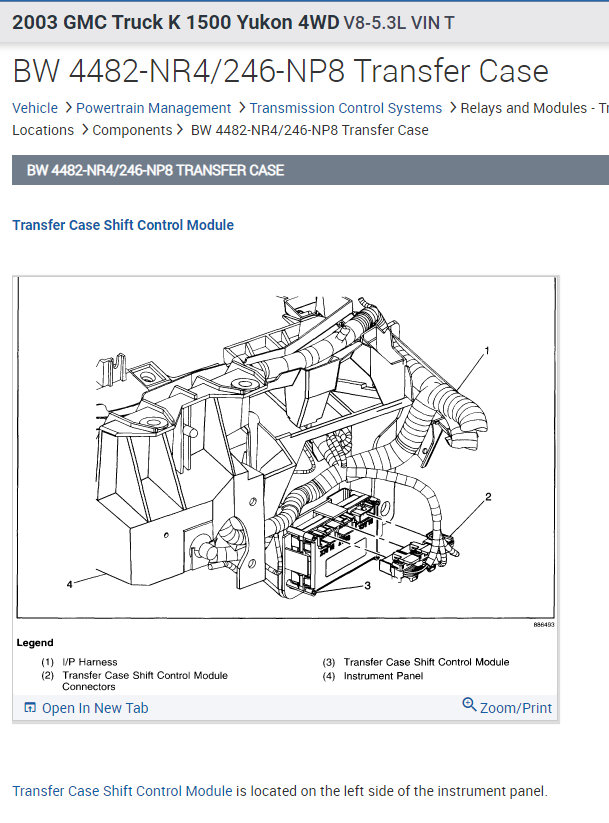 2003 GMC Truck K 1500 Yukon 4WD V8-5.3L VIN T

BW 4482-NR4/246-NP8 Transfer Case

Vehicle > Powertrain Management > Transmission Control Systems > Relays and Modules - Tr Locations > Components > BW 4482-NR4/246-NP8 Transfer Case

BW 4482-NR4/246-NP8 TRANSFER CASE

Transfer Case Shift Control Module

1
2
3
4
886493

Legend

(1) I/P Harness
(2) Transfer Case Shift Control Module Connectors
(3) Transfer Case Shift Control Module
(4) Instrument Panel

Open In New Tab
Zoom/Print

Transfer Case Shift Control Module is located on the left side of the instrument panel.