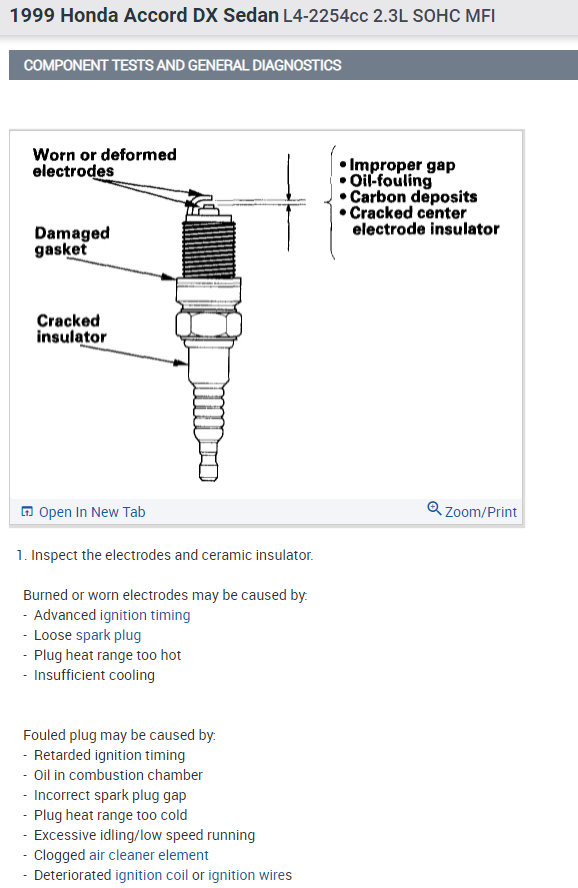 1999 Honda Accord DX Sedan L4-2254cc 2.3L SOHC MFI

COMPONENT TESTS AND GENERAL DIAGNOSTICS

Worn or deformed electrodes

Damaged gasket

Cracked insulator

• Improper gap
• Oil-fouling
• Carbon deposits
• Cracked center electrode insulator

Open In New Tab

Zoom/Print

1. Inspect the electrodes and ceramic insulator.

Burned or worn electrodes may be caused by:
- Advanced ignition timing
- Loose spark plug
- Plug heat range too hot
- Insufficient cooling

Fouled plug may be caused by:
- Retarded ignition timing
- Oil in combustion chamber
- Incorrect spark plug gap
- Plug heat range too cold
- Excessive idling/low speed running
- Clogged air cleaner element
- Deteriorated ignition coil or ignition wires