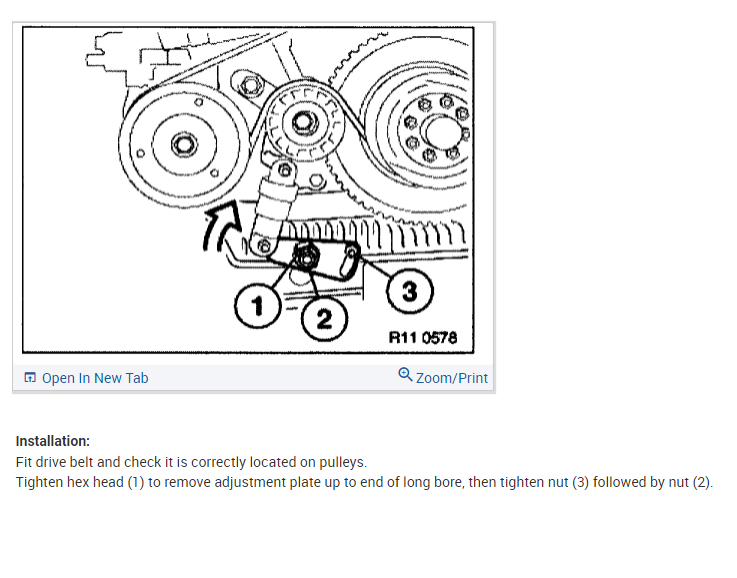 1
2
3
R11 0578

Open In New Tab
Zoom/Print

**Installation:**
Fit drive belt and check it is correctly located on pulleys.
Tighten hex head (1) to remove adjustment plate up to end of long bore, then tighten nut (3) followed by nut (2).