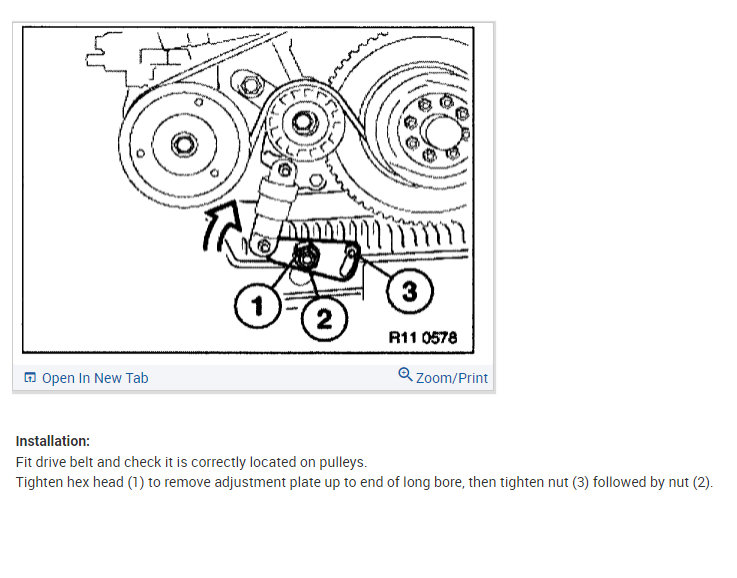 1
2
3
R11 0578

Open In New Tab
Zoom/Print

**Installation:**
Fit drive belt and check it is correctly located on pulleys.
Tighten hex head (1) to remove adjustment plate up to end of long bore, then tighten nut (3) followed by nut (2).