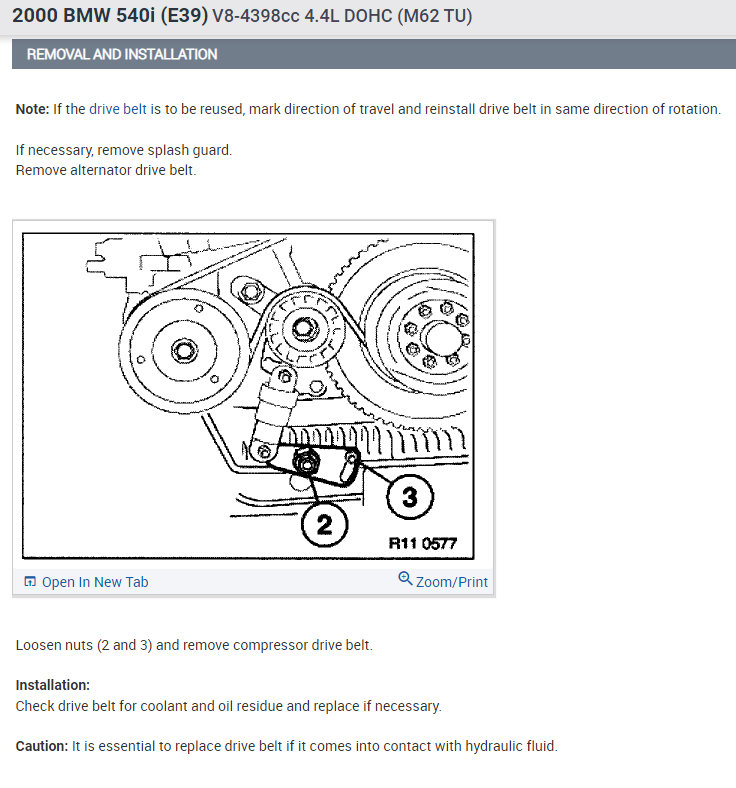 2000 BMW 540i (E39) V8-4398cc 4.4L DOHC (M62 TU)

REMOVAL AND INSTALLATION

Note: If the drive belt is to be reused, mark direction of travel and reinstall drive belt in same direction of rotation.

If necessary, remove splash guard.
Remove alternator drive belt.

3

2

R11 0577

Open In New Tab

Zoom/Print

Loosen nuts (2 and 3) and remove compressor drive belt.

Installation:
Check drive belt for coolant and oil residue and replace if necessary.

Caution: It is essential to replace drive belt if it comes into contact with hydraulic fluid.