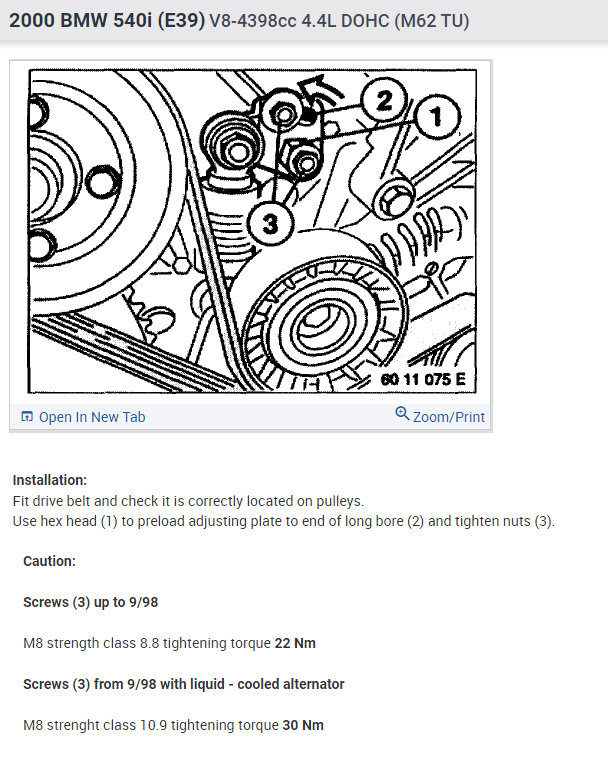 2000 BMW 540i (E39) V8-4398cc 4.4L DOHC (M62 TU)

2
1
3
60 11 075 E

Open In New Tab
Zoom/Print

Installation:
Fit drive belt and check it is correctly located on pulleys.
Use hex head (1) to preload adjusting plate to end of long bore (2) and tighten nuts (3).

Caution:

Screws (3) up to 9/98

M8 strength class 8.8 tightening torque 22 Nm

Screws (3) from 9/98 with liquid - cooled alternator

M8 strenght class 10.9 tightening torque 30 Nm