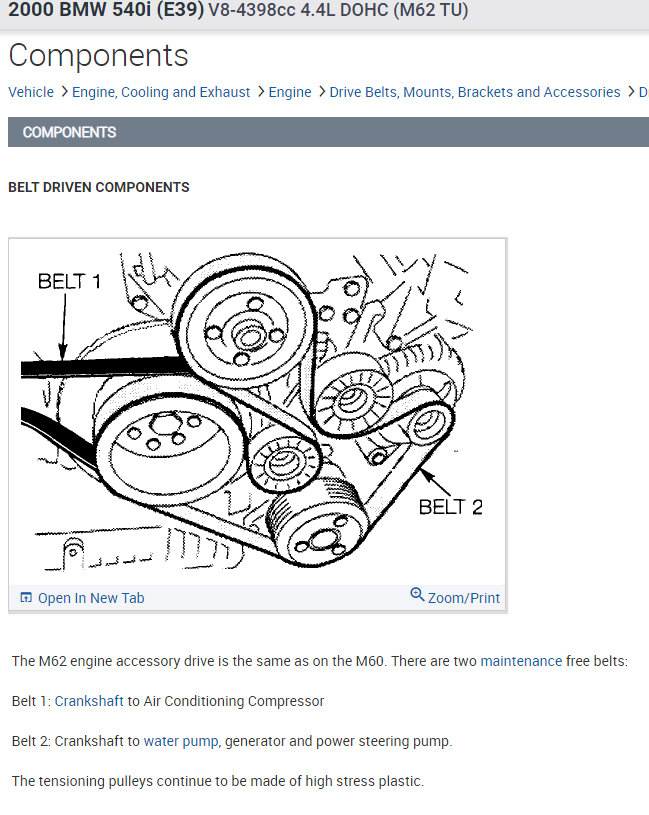 2000 BMW 540i (E39) V8-4398cc 4.4L DOHC (M62 TU)

Components

Vehicle > Engine, Cooling and Exhaust > Engine > Drive Belts, Mounts, Brackets and Accessories > D

COMPONENTS

BELT DRIVEN COMPONENTS

BELT 1

BELT 2

Open In New Tab

Zoom/Print

The M62 engine accessory drive is the same as on the M60. There are two maintenance free belts:

Belt 1: Crankshaft to Air Conditioning Compressor

Belt 2: Crankshaft to water pump, generator and power steering pump.

The tensioning pulleys continue to be made of high stress plastic.