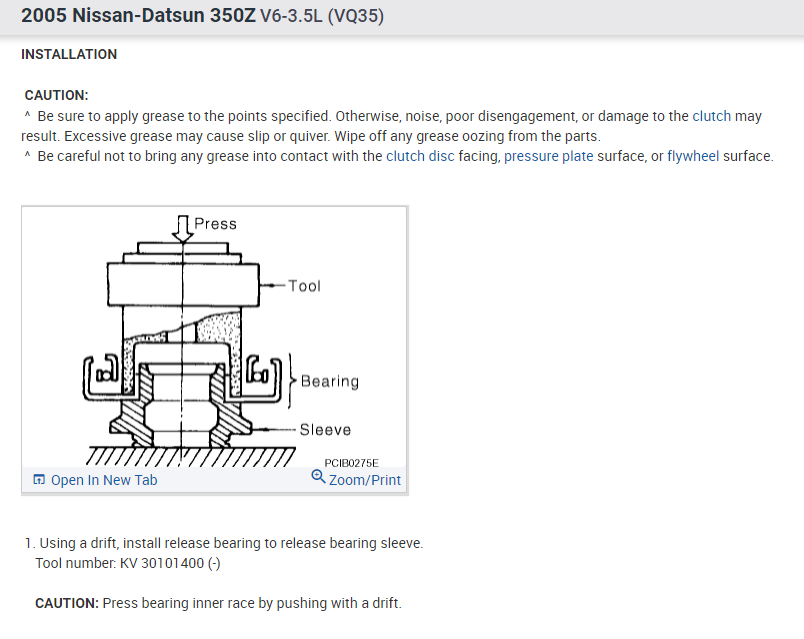 2005 Nissan-Datsun 350Z V6-3.5L (VQ35)

INSTALLATION

CAUTION:
^ Be sure to apply grease to the points specified. Otherwise, noise, poor disengagement, or damage to the clutch may result. Excessive grease may cause slip or quiver. Wipe off any grease oozing from the parts.
^ Be careful not to bring any grease into contact with the clutch disc facing, pressure plate surface, or flywheel surface.

Press
Tool
Bearing
Sleeve
PCIB0275E
Open In New Tab
Zoom/Print

1. Using a drift, install release bearing to release bearing sleeve.
Tool number: KV 30101400 (-)

CAUTION: Press bearing inner race by pushing with a drift.