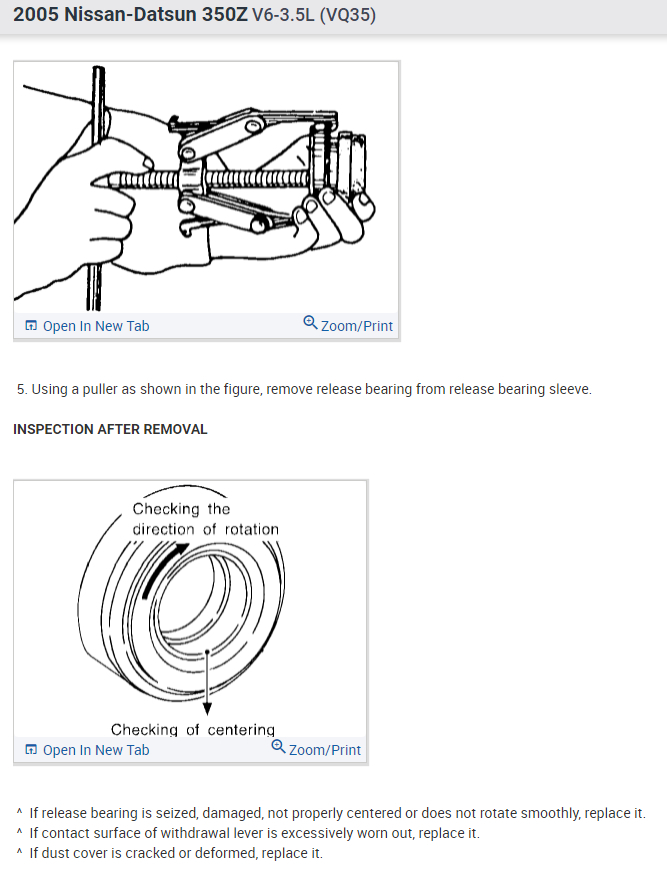 2005 Nissan-Datsun 350Z V6-3.5L (VQ35)

Open In New Tab
Zoom/Print

5. Using a puller as shown in the figure, remove release bearing from release bearing sleeve.

INSPECTION AFTER REMOVAL

Checking the direction of rotation

Checking of centering

Open In New Tab
Zoom/Print

^ If release bearing is seized, damaged, not properly centered or does not rotate smoothly, replace it.
^ If contact surface of withdrawal lever is excessively worn out, replace it.
^ If dust cover is cracked or deformed, replace it.