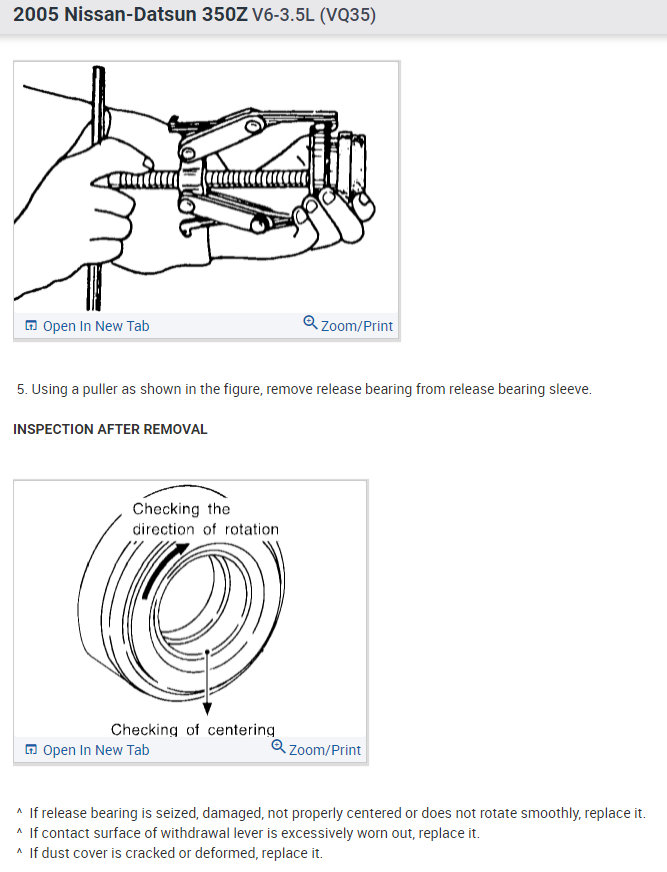 2005 Nissan-Datsun 350Z V6-3.5L (VQ35)

Open In New Tab
Zoom/Print

5. Using a puller as shown in the figure, remove release bearing from release bearing sleeve.

INSPECTION AFTER REMOVAL

Checking the direction of rotation

Checking of centering

Open In New Tab
Zoom/Print

^ If release bearing is seized, damaged, not properly centered or does not rotate smoothly, replace it.
^ If contact surface of withdrawal lever is excessively worn out, replace it.
^ If dust cover is cracked or deformed, replace it.