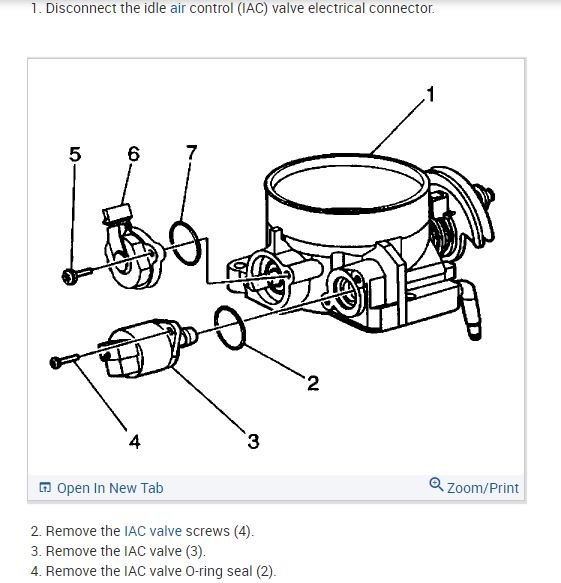 1. Disconnect the idle air control (IAC) valve electrical connector.

1
5
6
7
2
4
3

Open In New Tab
Zoom/Print

2. Remove the IAC valve screws (4).
3. Remove the IAC valve (3).
4. Remove the IAC valve O-ring seal (2).