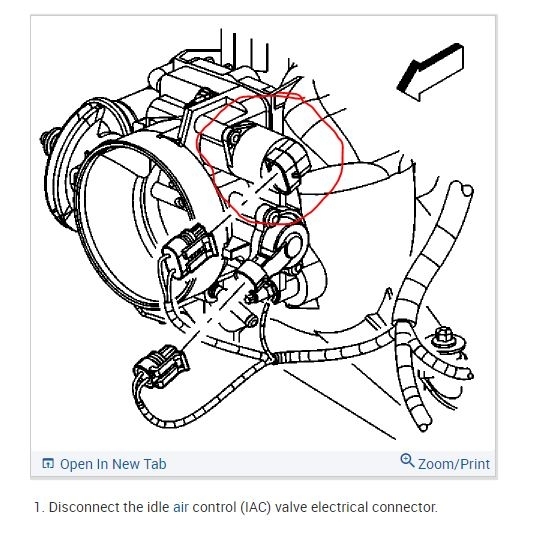 Open In New Tab

Zoom/Print

1. Disconnect the idle air control (IAC) valve electrical connector.