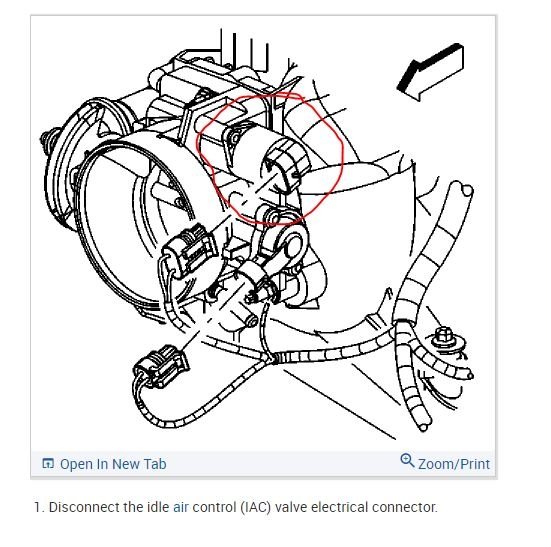 Open In New Tab

Zoom/Print

1. Disconnect the idle air control (IAC) valve electrical connector.