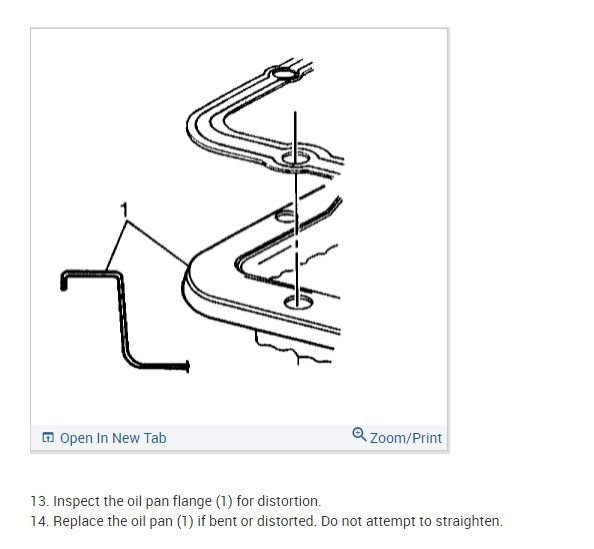 1

Open In New Tab
Zoom/Print

13. Inspect the oil pan flange (1) for distortion.
14. Replace the oil pan (1) if bent or distorted. Do not attempt to straighten.