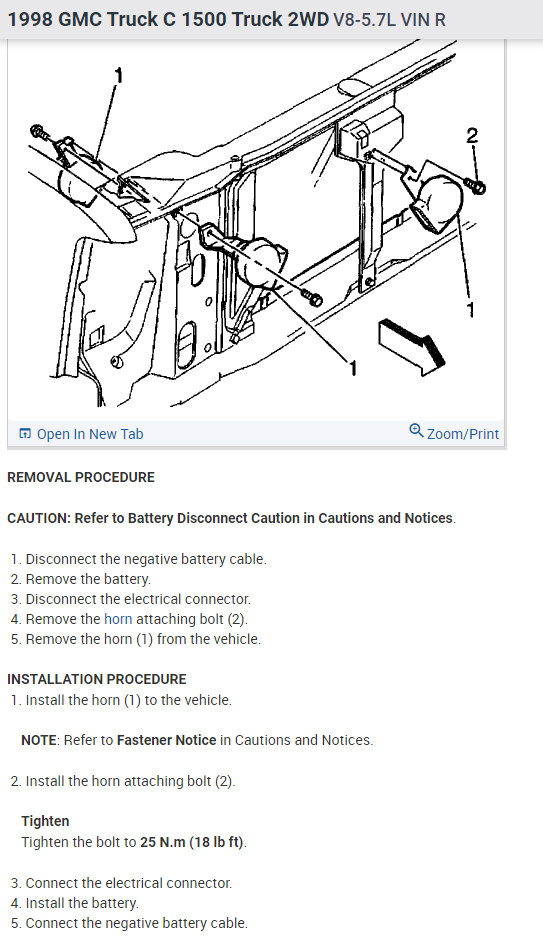 1998 GMC Truck C 1500 Truck 2WD V8-5.7L VIN R

1

2

1

1

Open In New Tab

Zoom/Print

REMOVAL PROCEDURE

CAUTION: Refer to Battery Disconnect Caution in Cautions and Notices.

1. Disconnect the negative battery cable.
2. Remove the battery.
3. Disconnect the electrical connector.
4. Remove the horn attaching bolt (2).
5. Remove the horn (1) from the vehicle.

INSTALLATION PROCEDURE
1. Install the horn (1) to the vehicle.

NOTE: Refer to Fastener Notice in Cautions and Notices.

2. Install the horn attaching bolt (2).

Tighten
Tighten the bolt to 25 N.m (18 lb ft).

3. Connect the electrical connector.
4. Install the battery.
5. Connect the negative battery cable.