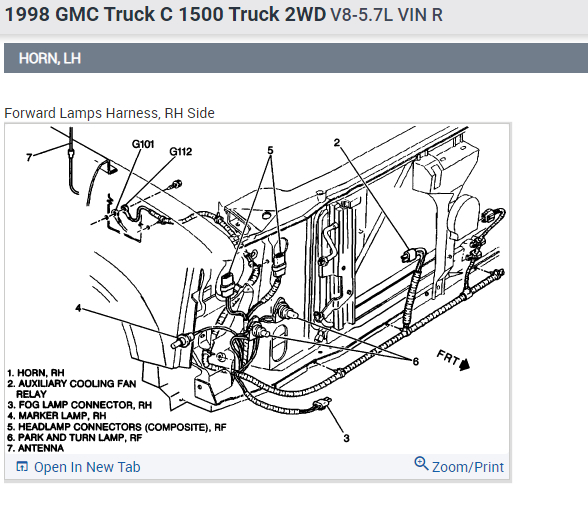 1998 GMC Truck C 1500 Truck 2WD V8-5.7L VIN R

HORN, LH

Forward Lamps Harness, RH Side

7
G101
G112
5
2
4
6
FRT
3

1. HORN, RH
2. AUXILIARY COOLING FAN RELAY
3. FOG LAMP CONNECTOR, RH
4. MARKER LAMP, RH
5. HEADLAMP CONNECTORS (COMPOSITE), RF
6. PARK AND TURN LAMP, RF
7. ANTENNA

Open In New Tab
Zoom/Print