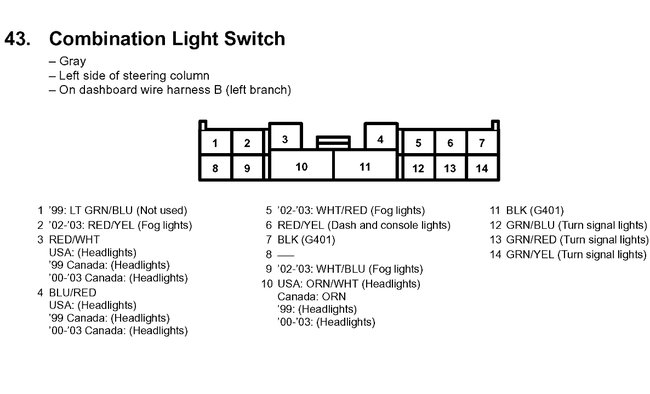 43. Combination Light Switch

– Gray
– Left side of steering column
– On dashboard wire harness B (left branch)

1 2 3 4 5 6 7
8 9 10 11 12 13 14

1 '99: LT GRN/BLU (Not used)
2 '02-'03: RED/YEL (Fog lights)
3 RED/WHT
USA: (Headlights)
'99 Canada: (Headlights)
'00-'03 Canada: (Headlights)
4 BLU/RED
USA: (Headlights)
'99 Canada: (Headlights)
'00-'03 Canada: (Headlights)

5 '02-'03: WHT/RED (Fog lights)
6 RED/YEL (Dash and console lights)
7 BLK (G401)
8 —
9 '02-'03: WHT/BLU (Fog lights)
10 USA: ORN/WHT (Headlights)
Canada: ORN
'99: (Headlights)
'00-'03: (Headlights)

11 BLK (G401)
12 GRN/BLU (Turn signal lights)
13 GRN/RED (Turn signal lights)
14 GRN/YEL (Turn signal lights)