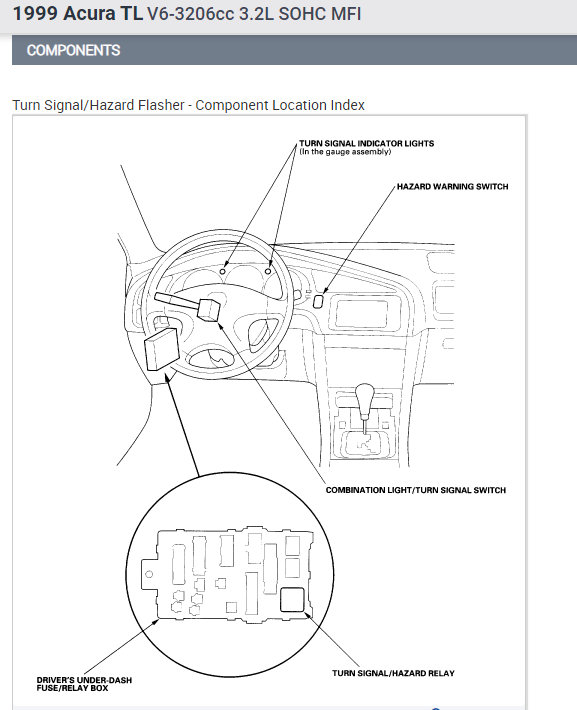 1999 Acura TL V6-3206cc 3.2L SOHC MFI

COMPONENTS

Turn Signal/Hazard Flasher - Component Location Index

TURN SIGNAL INDICATOR LIGHTS
(In the gauge assembly)

HAZARD WARNING SWITCH

COMBINATION LIGHT/TURN SIGNAL SWITCH

DRIVER'S UNDER-DASH FUSE/RELAY BOX

TURN SIGNAL/HAZARD RELAY