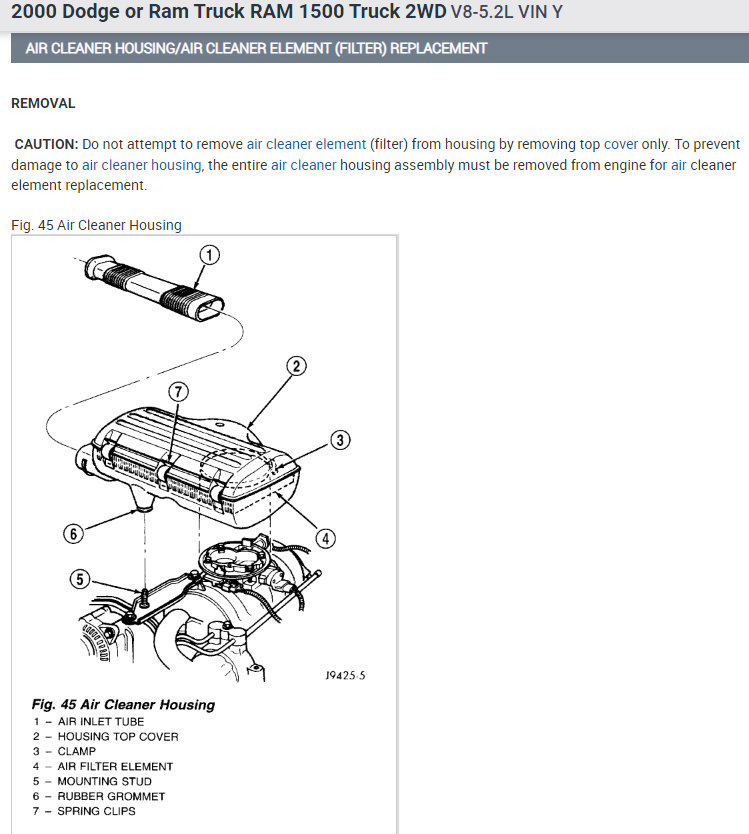 2000 Dodge or Ram Truck RAM 1500 Truck 2WD V8-5.2L VIN Y

AIR CLEANER HOUSING/AIR CLEANER ELEMENT (FILTER) REPLACEMENT

REMOVAL

CAUTION: Do not attempt to remove air cleaner element (filter) from housing by removing top cover only. To prevent damage to air cleaner housing, the entire air cleaner housing assembly must be removed from engine for air cleaner element replacement.

Fig. 45 Air Cleaner Housing

1

2

7

3

6

4

5

J9425-5

Fig. 45 Air Cleaner Housing
1 – AIR INLET TUBE
2 – HOUSING TOP COVER
3 – CLAMP
4 – AIR FILTER ELEMENT
5 – MOUNTING STUD
6 – RUBBER GROMMET
7 – SPRING CLIPS