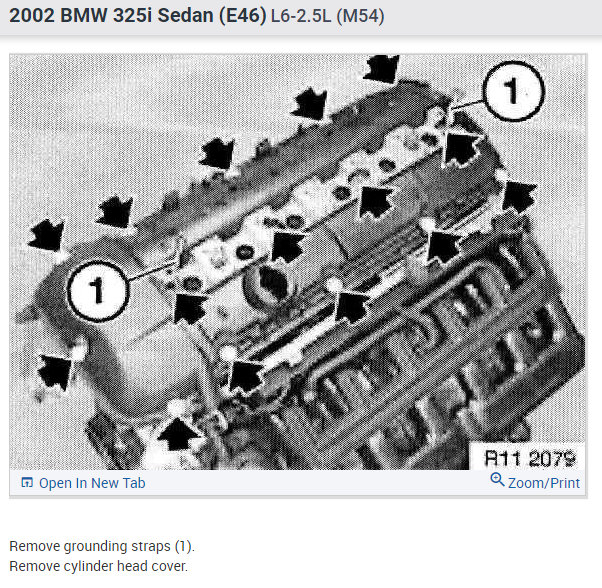 2002 BMW 325i Sedan (E46) L6-2.5L (M54)

1

1

R11 2079

Open In New Tab

Zoom/Print

Remove grounding straps (1).
Remove cylinder head cover.