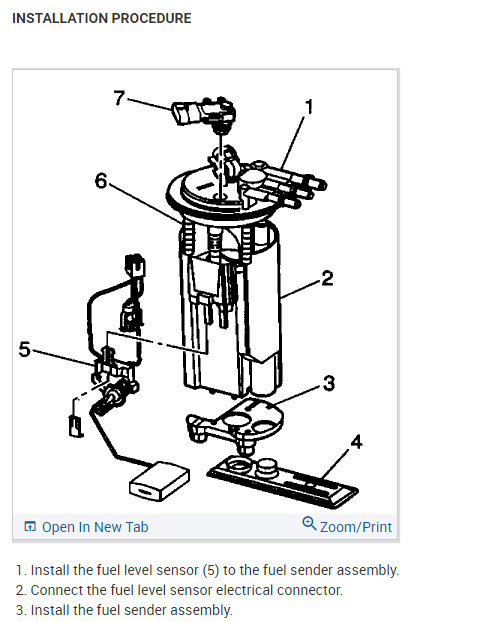 INSTALLATION PROCEDURE

7
1
6
2
5
3
4

Open In New Tab
Zoom/Print

1. Install the fuel level sensor (5) to the fuel sender assembly.
2. Connect the fuel level sensor electrical connector.
3. Install the fuel sender assembly.