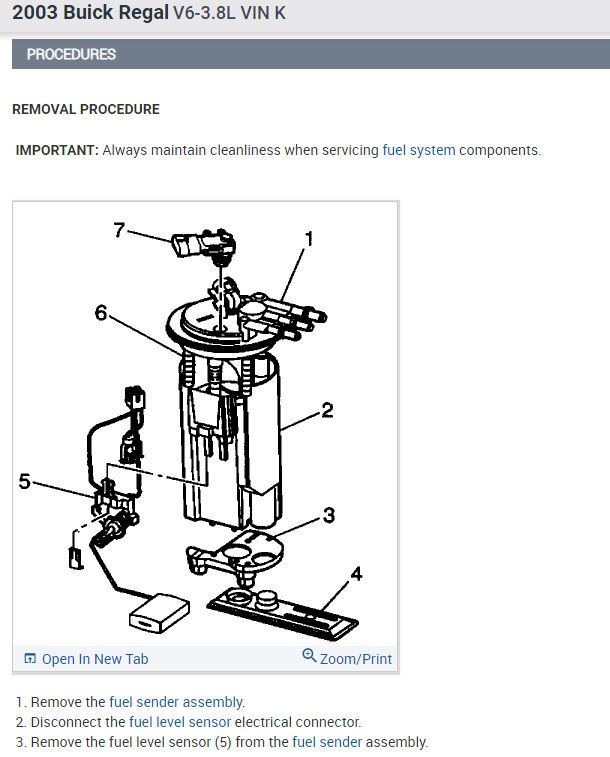 2003 Buick Regal V6-3.8L VIN K

PROCEDURES

REMOVAL PROCEDURE

IMPORTANT: Always maintain cleanliness when servicing fuel system components.

7
1
6
2
5
3
4

Open In New Tab
Zoom/Print

1. Remove the fuel sender assembly.
2. Disconnect the fuel level sensor electrical connector.
3. Remove the fuel level sensor (5) from the fuel sender assembly.