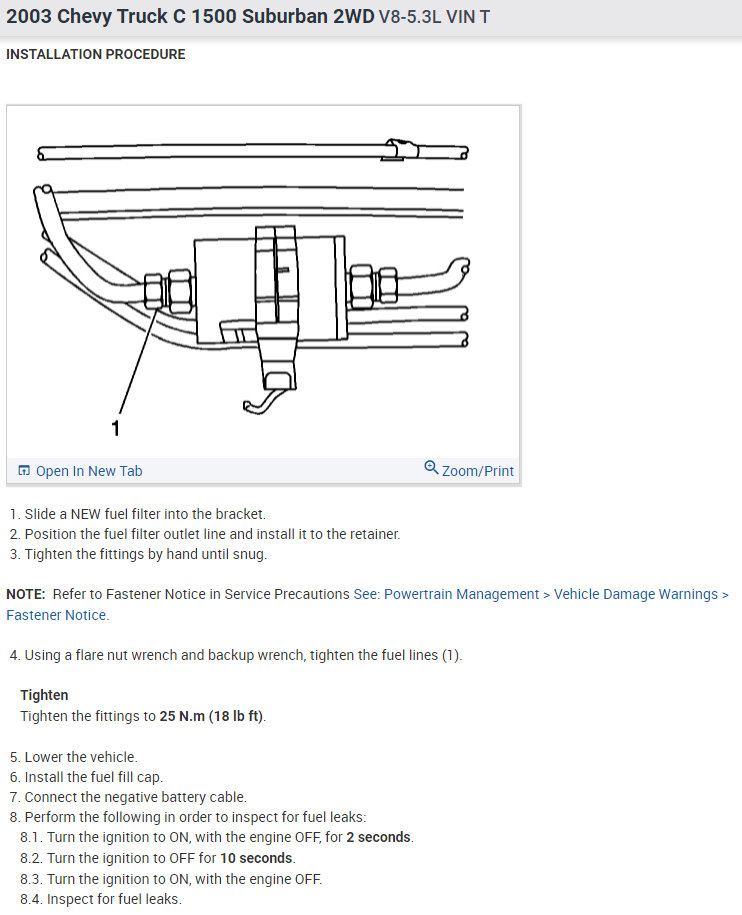 2003 Chevy Truck C 1500 Suburban 2WD V8-5.3L VIN T

INSTALLATION PROCEDURE

1

Open In New Tab

Zoom/Print

1. Slide a NEW fuel filter into the bracket.
2. Position the fuel filter outlet line and install it to the retainer.
3. Tighten the fittings by hand until snug.

NOTE: Refer to Fastener Notice in Service Precautions See: Powertrain Management > Vehicle Damage Warnings > Fastener Notice.

4. Using a flare nut wrench and backup wrench, tighten the fuel lines (1).

Tighten
Tighten the fittings to 25 N.m (18 lb ft).

5. Lower the vehicle.
6. Install the fuel fill cap.
7. Connect the negative battery cable.
8. Perform the following in order to inspect for fuel leaks:
8.1. Turn the ignition to ON, with the engine OFF, for 2 seconds.
8.2. Turn the ignition to OFF for 10 seconds.
8.3. Turn the ignition to ON, with the engine OFF.
8.4. Inspect for fuel leaks.