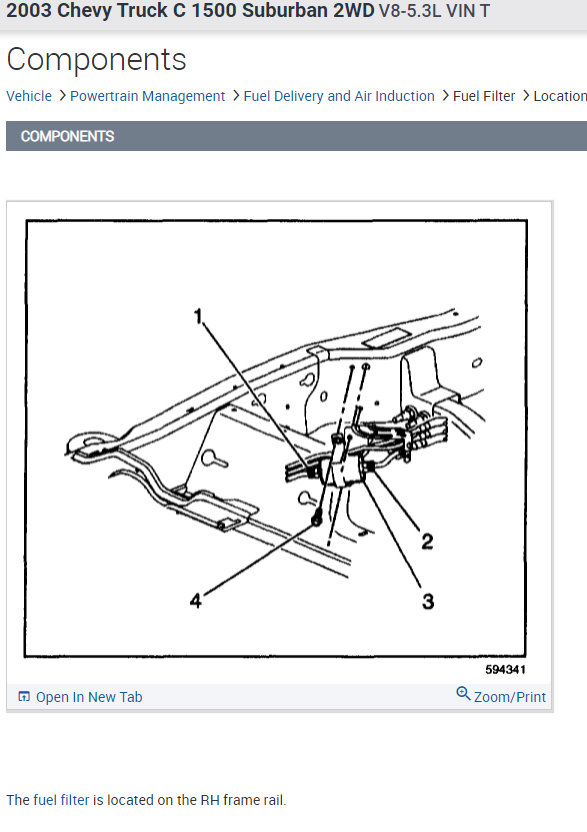 2003 Chevy Truck C 1500 Suburban 2WD V8-5.3L VIN T

Components

Vehicle > Powertrain Management > Fuel Delivery and Air Induction > Fuel Filter > Location

COMPONENTS

1
2
3
4
594341

Open In New Tab
Zoom/Print

The fuel filter is located on the RH frame rail.