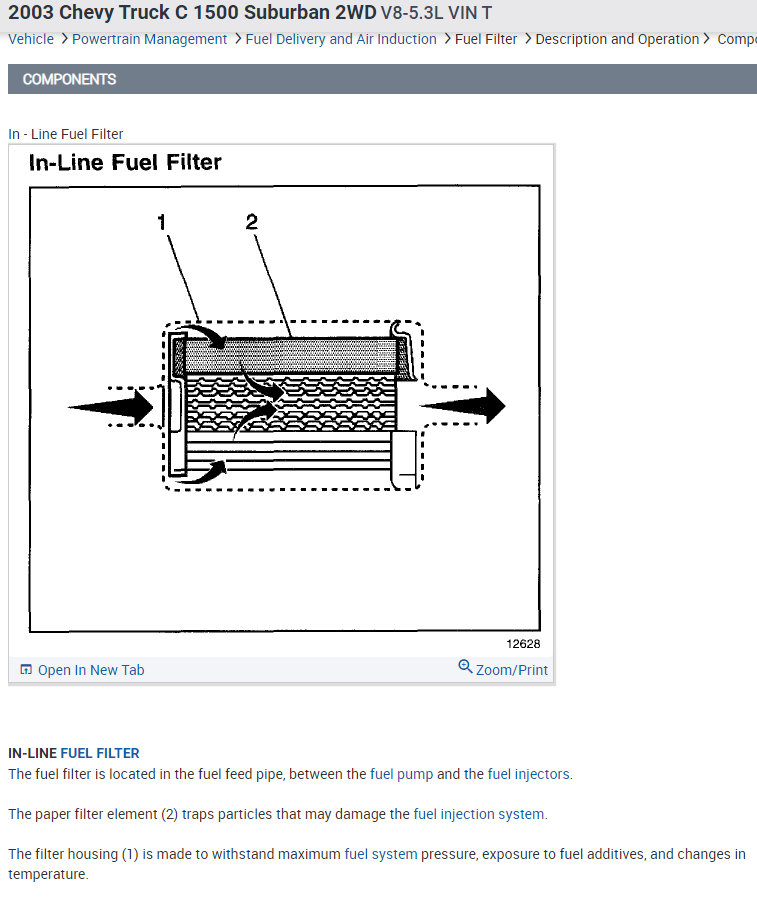 2003 Chevy Truck C 1500 Suburban 2WD V8-5.3L VIN T

Vehicle > Powertrain Management > Fuel Delivery and Air Induction > Fuel Filter > Description and Operation > Compo

COMPONENTS

In - Line Fuel Filter

In-Line Fuel Filter

1

2

12628

Open In New Tab

Zoom/Print

IN-LINE FUEL FILTER

The fuel filter is located in the fuel feed pipe, between the fuel pump and the fuel injectors.

The paper filter element (2) traps particles that may damage the fuel injection system.

The filter housing (1) is made to withstand maximum fuel system pressure, exposure to fuel additives, and changes in temperature.