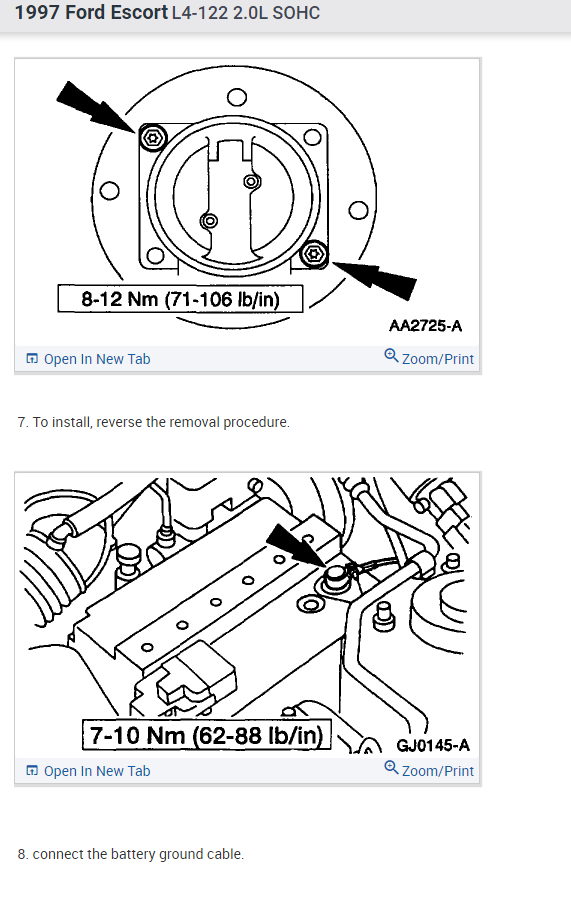 1997 Ford Escort L4-122 2.0L SOHC

8-12 Nm (71-106 lb/in)

AA2725-A

Open In New Tab

Zoom/Print

7. To install, reverse the removal procedure.

7-10 Nm (62-88 lb/in)

GJ0145-A

Open In New Tab

Zoom/Print

8. connect the battery ground cable.