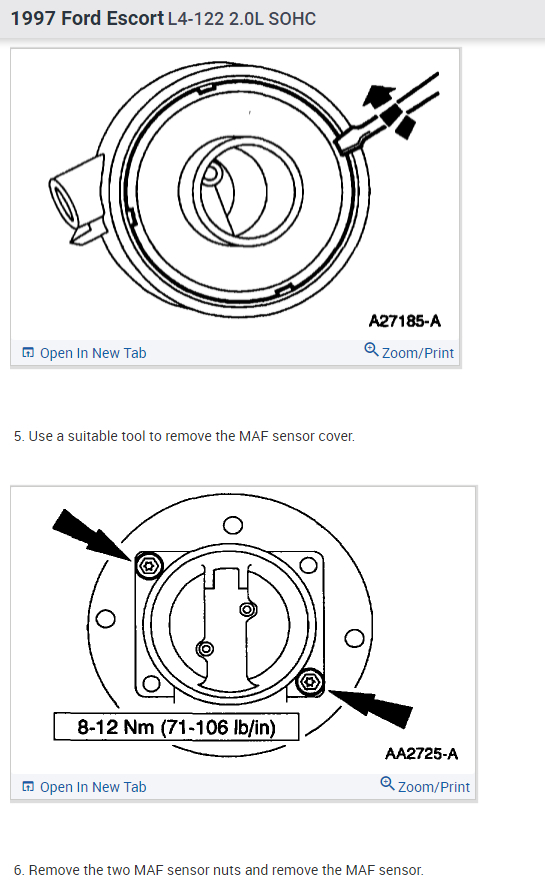 1997 Ford Escort L4-122 2.0L SOHC

A27185-A

Open In New Tab

Zoom/Print

5. Use a suitable tool to remove the MAF sensor cover.

8-12 Nm (71-106 lb/in)

AA2725-A

Open In New Tab

Zoom/Print

6. Remove the two MAF sensor nuts and remove the MAF sensor.